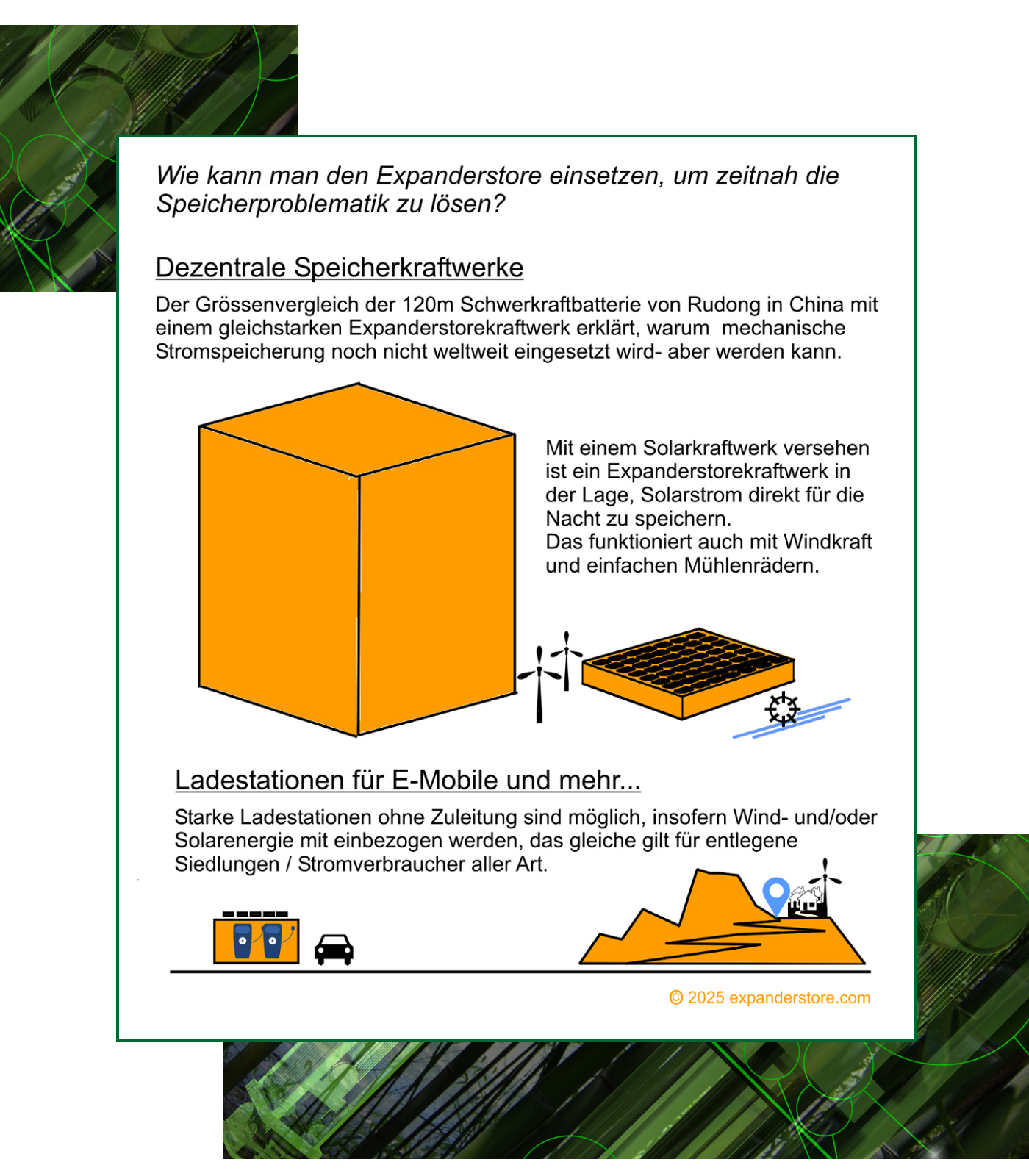 Wie kann man den Expanderstore einsetzen, um zeitnah die Speicherproblematik zu lösen?

Dezentrale Speicherkraftwerke

Der Grössenvergleich der 120m Schwerkraftbatterie von Rudong in China mit einem gleichstarken Expanderstorekraftwerk erklärt, warum mechanische Stromspeicherung noch nicht weltweit eingesetzt wird- aber werden kann.

Mit einem Solarkraftwerk versehen ist ein Expanderstorekraftwerk in der Lage, Solarstrom direkt für die Nacht zu speichern.
Das funktioniert auch mit Windkraft und einfachen Mühlenrädern.

Ladestationen für E-Mobile und mehr...

Starke Ladestationen ohne Zuleitung sind möglich, insofern Wind- und/oder Solarenergie mit einbezogen werden, das gleiche gilt für entlegene Siedlungen / Stromverbraucher aller Art.

© 2025 expanderstore.com